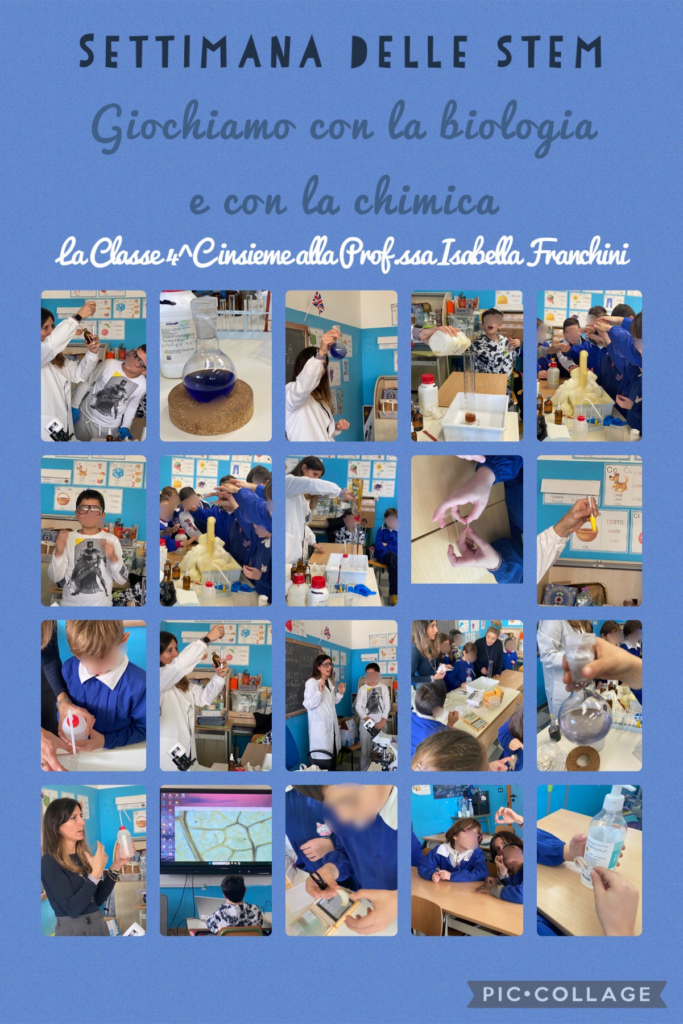 SETTIMANA DELLE STEM

Giochiamo con la biologia e con la chimica

La Classe 4^C insieme alla Prof.ssa Isabella Franchini

PIC•COLLAGE